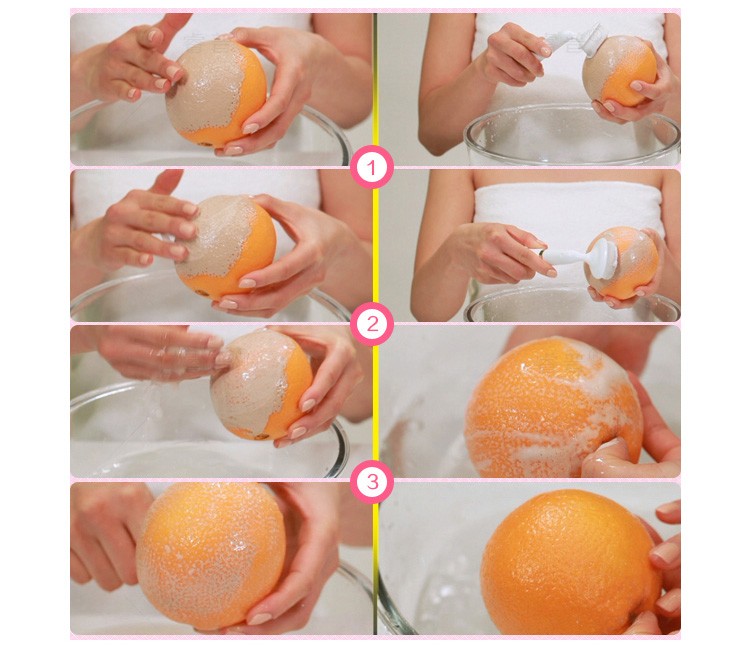 1
2
3